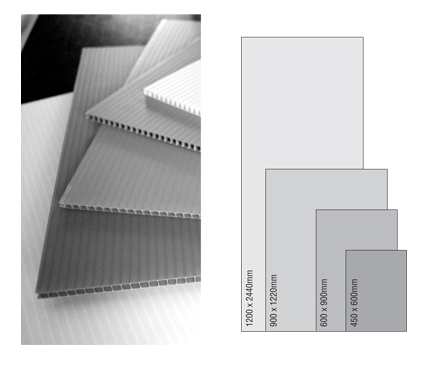 1200 x 2440mm
900 x 1220mm
600 x 900mm
450 x 600mm